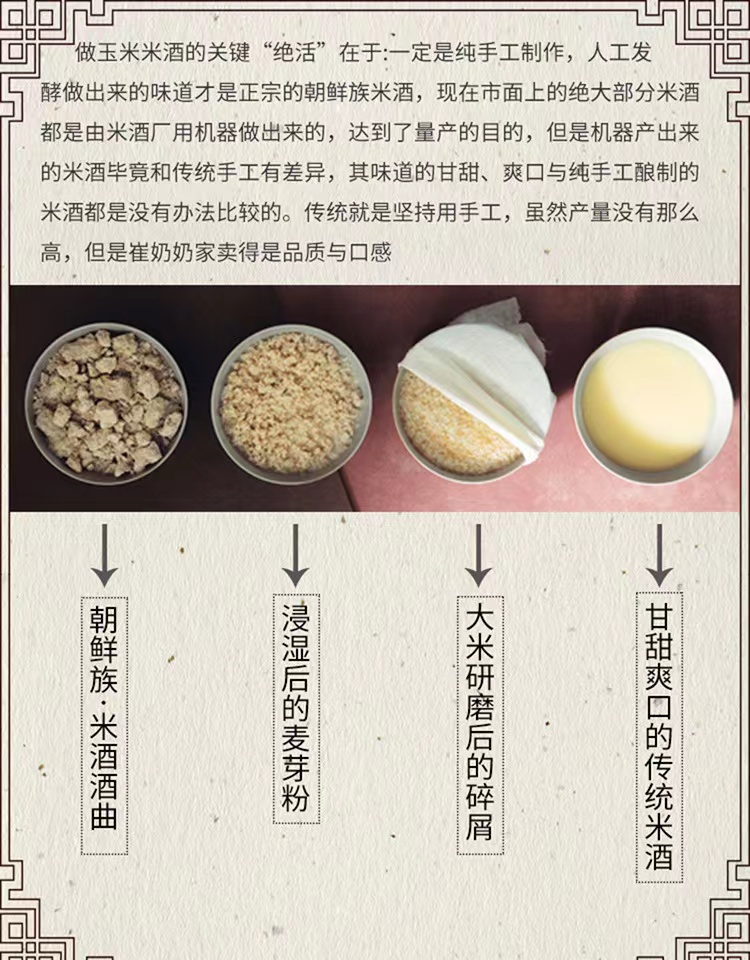 做玉米米酒的关键“绝活”在于:一定是纯手工制作，人工发酵做出来的味道才是正宗的朝鲜族米酒，现在市面上的绝大部分米酒都是由米酒厂用机器做出来的，达到了量产的目的，但是机器产出来的米酒毕竟和传统手工有差异，其味道的甘甜、爽口与纯手工酿制的米酒都是没有办法比较的。传统就是坚持用手工，虽然产量没有那么高，但是崔奶奶家卖得是品质与口感

朝鲜族·米酒酒曲

浸湿后的麦芽粉

大米研磨后的碎屑

甘甜爽口的传统米酒